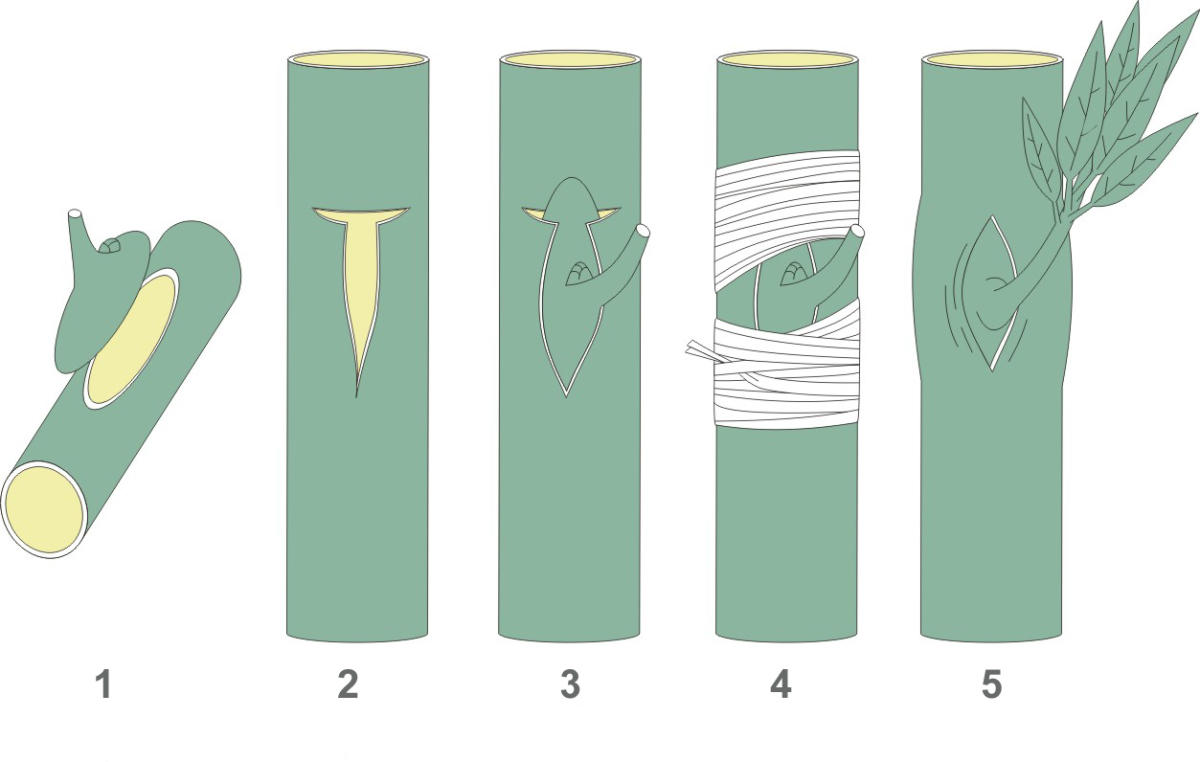 1 2 3 4 5